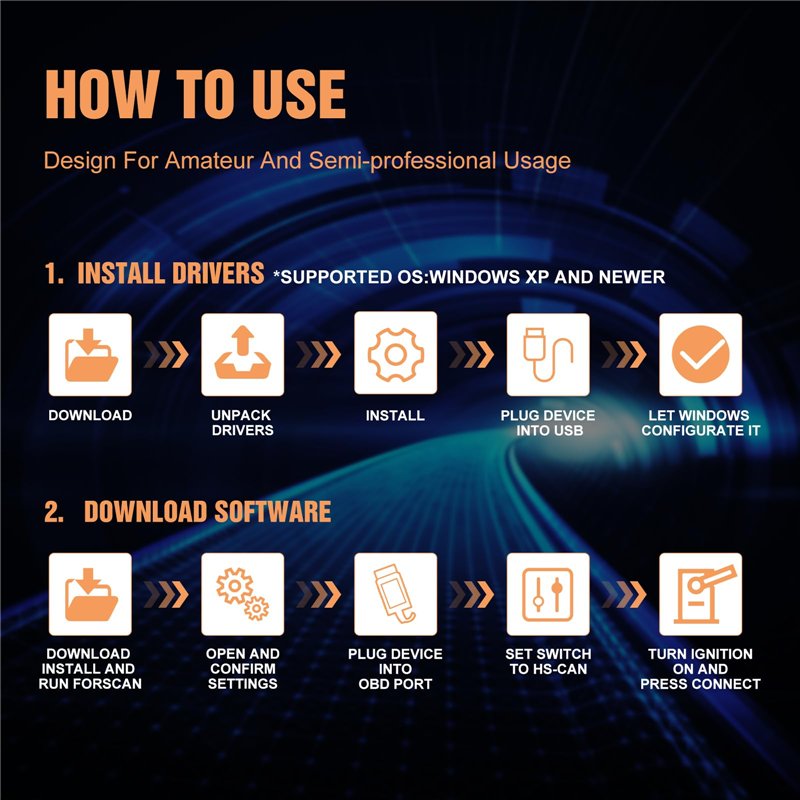 HOW TO USE

Design For Amateur And Semi-professional Usage

1. INSTALL DRIVERS *SUPPORTED OS:WINDOWS XP AND NEWER

DOWNLOAD

UNPACK DRIVERS

INSTALL

PLUG DEVICE INTO USB

LET WINDOWS CONFIGURATE IT

2. DOWNLOAD SOFTWARE

DOWNLOAD INSTALL AND RUN FORSCAN

OPEN AND CONFIRM SETTINGS

PLUG DEVICE INTO OBD PORT

SET SWITCH TO HS-CAN

TURN IGNITION ON AND PRESS CONNECT