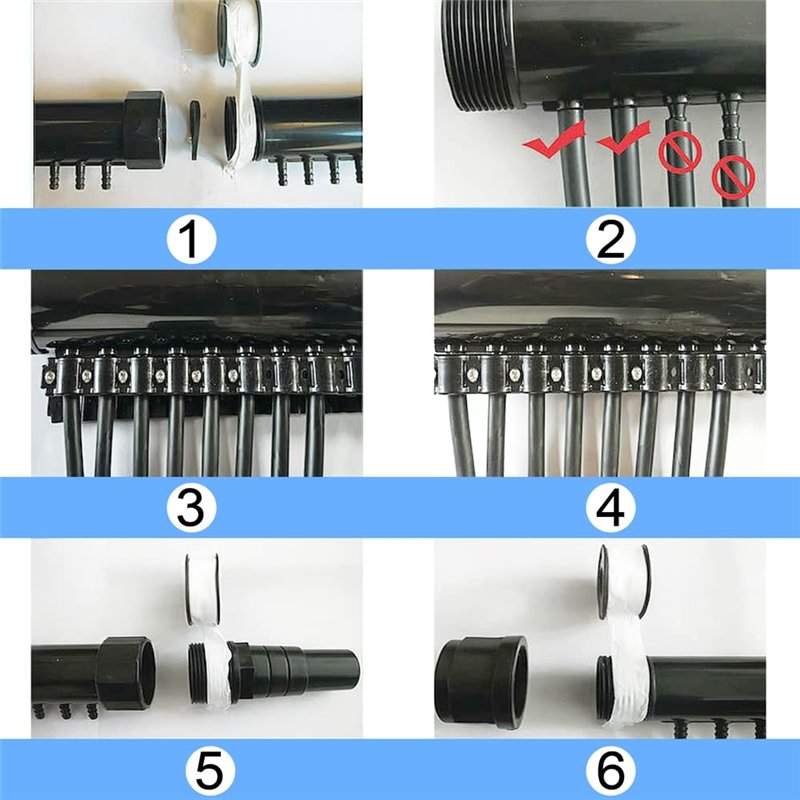 1

2

3

4

5

6